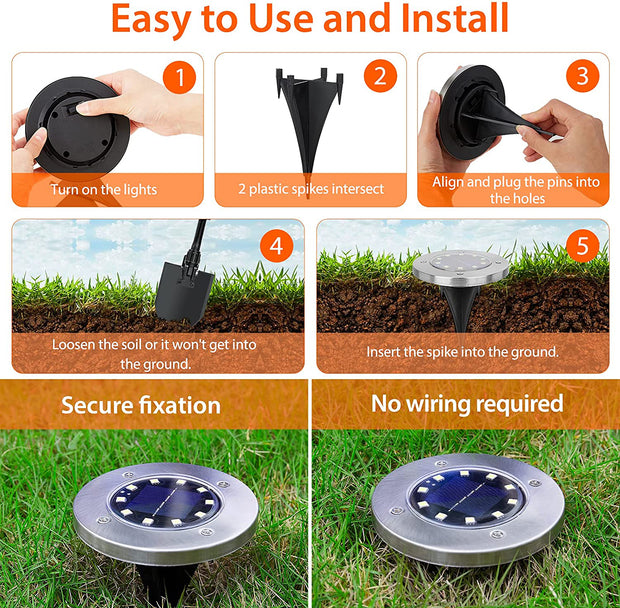 Easy to Use and Install

1
Turn on the lights

2
2 plastic spikes intersect

3
Align and plug the pins into the holes

4
Loosen the soil or it won't get into the ground.

5
Insert the spike into the ground.

Secure fixation

No wiring required