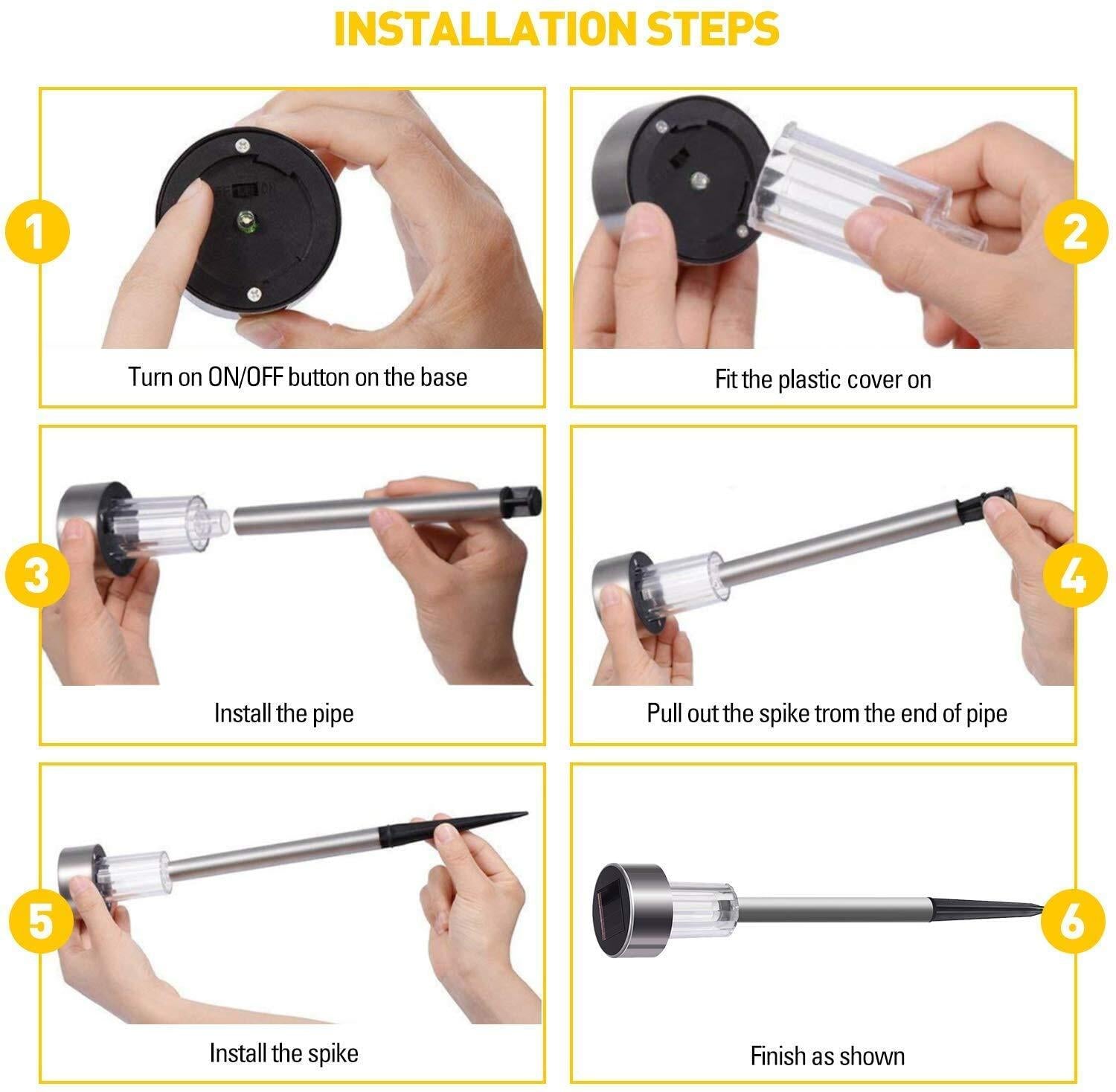 INSTALLATION STEPS

1

Turn on ON/OFF button on the base

2

Fit the plastic cover on

3

Install the pipe

4

Pull out the spike trom the end of pipe

5

Install the spike

6

Finish as shown